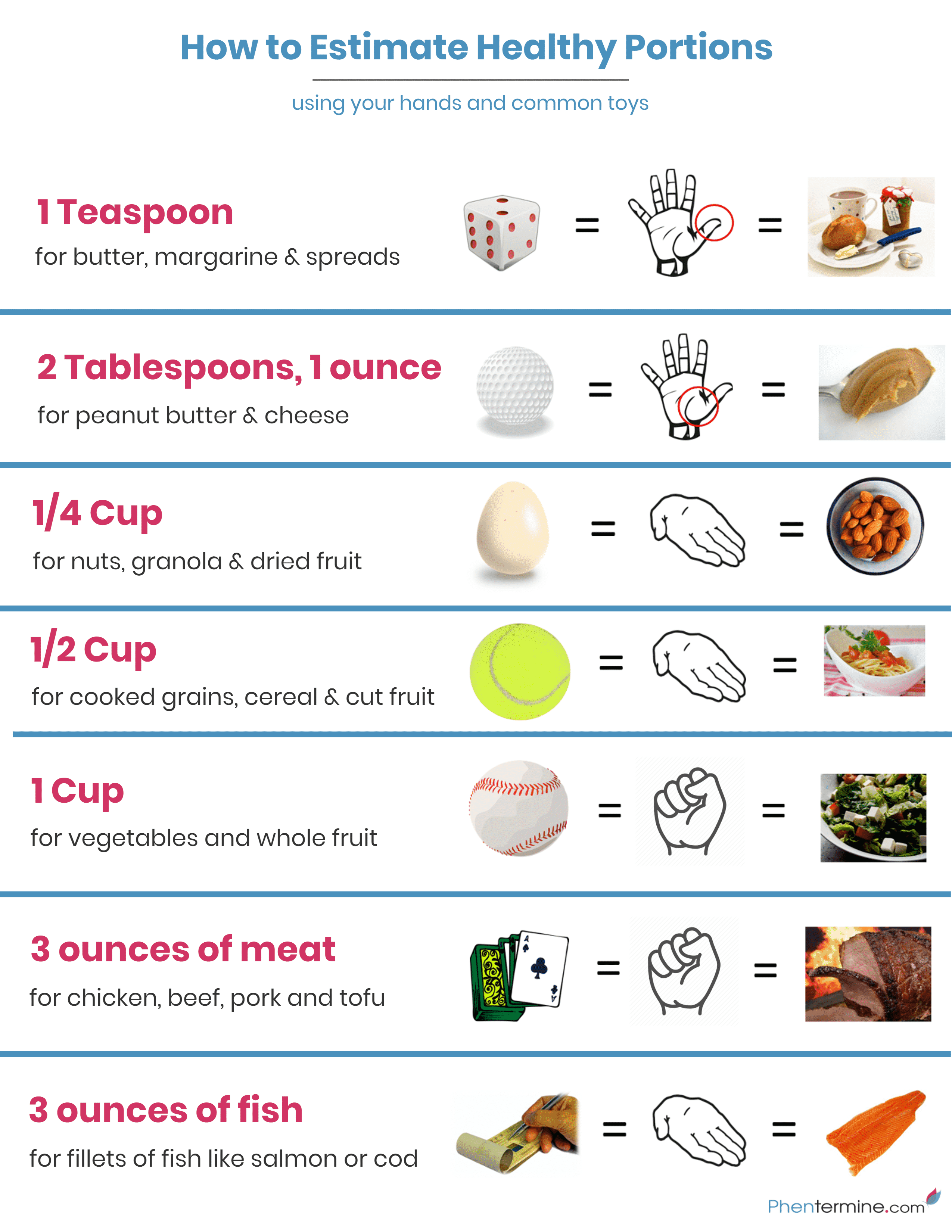 How to Estimate Healthy Portions

using your hands and common toys

1 Teaspoon

for butter, margarine & spreads

= =

2 Tablespoons, 1 ounce

for peanut butter & cheese

= =

1/4 Cup

for nuts, granola & dried fruit

= =

1/2 Cup

for cooked grains, cereal & cut fruit

= =

1 Cup

for vegetables and whole fruit

= =

3 ounces of meat

for chicken, beef, pork and tofu

= =

3 ounces of fish

for fillets of fish like salmon or cod

= =

Phentermine.com