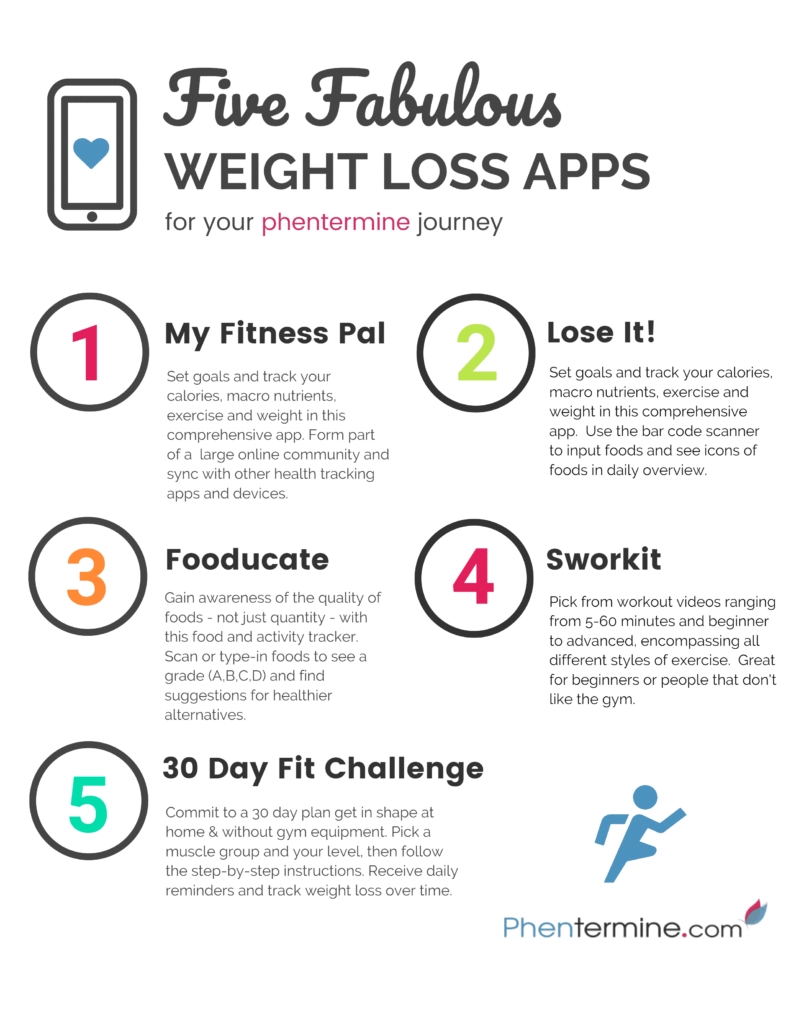 Five Fabulous
WEIGHT LOSS APPS
for your phentermine journey

1
My Fitness Pal
Set goals and track your calories, macro nutrients, exercise and weight in this comprehensive app. Form part of a large online community and sync with other health tracking apps and devices.

2
Lose It!
Set goals and track your calories, macro nutrients, exercise and weight in this comprehensive app. Use the bar code scanner to input foods and see icons of foods in daily overview.

3
Fooducate
Gain awareness of the quality of foods - not just quantity - with this food and activity tracker. Scan or type-in foods to see a grade (A,B,C,D) and find suggestions for healthier alternatives.

4
Sworkit
Pick from workout videos ranging from 5-60 minutes and beginner to advanced, encompassing all different styles of exercise. Great for beginners or people that don't like the gym.

5
30 Day Fit Challenge
Commit to a 30 day plan get in shape at home & without gym equipment. Pick a muscle group and your level, then follow the step-by-step instructions. Receive daily reminders and track weight loss over time.

Phentermine.com